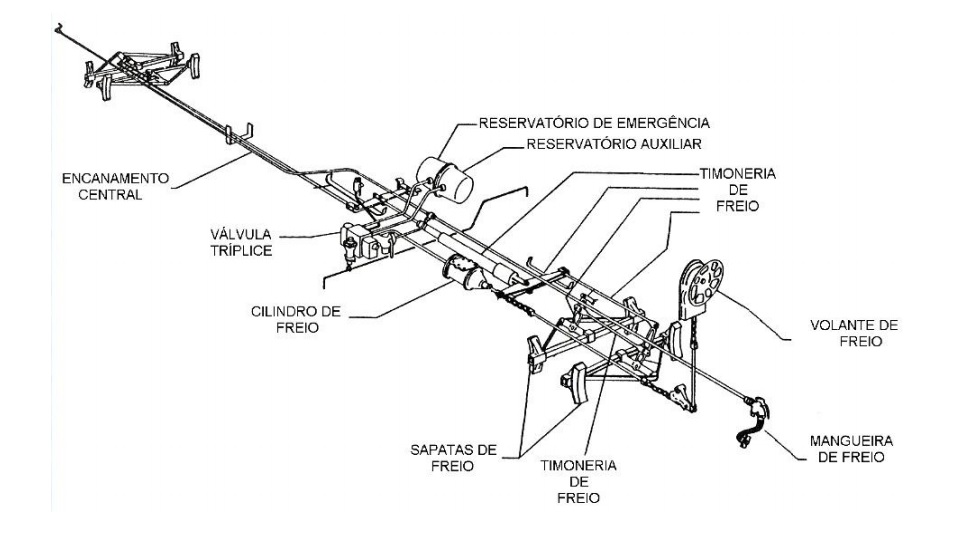 RESERVATÓRIO DE EMERGÊNCIA
RESERVATÓRIO AUXILIAR
ENCANAMENTO CENTRAL
TIMONERIA DE FREIO
VÁLVULA TRÍPLICE
CILINDRO DE FREIO
VOLANTE DE FREIO
SAPATAS DE FREIO
TIMONERIA DE FREIO
MANGUEIRA DE FREIO